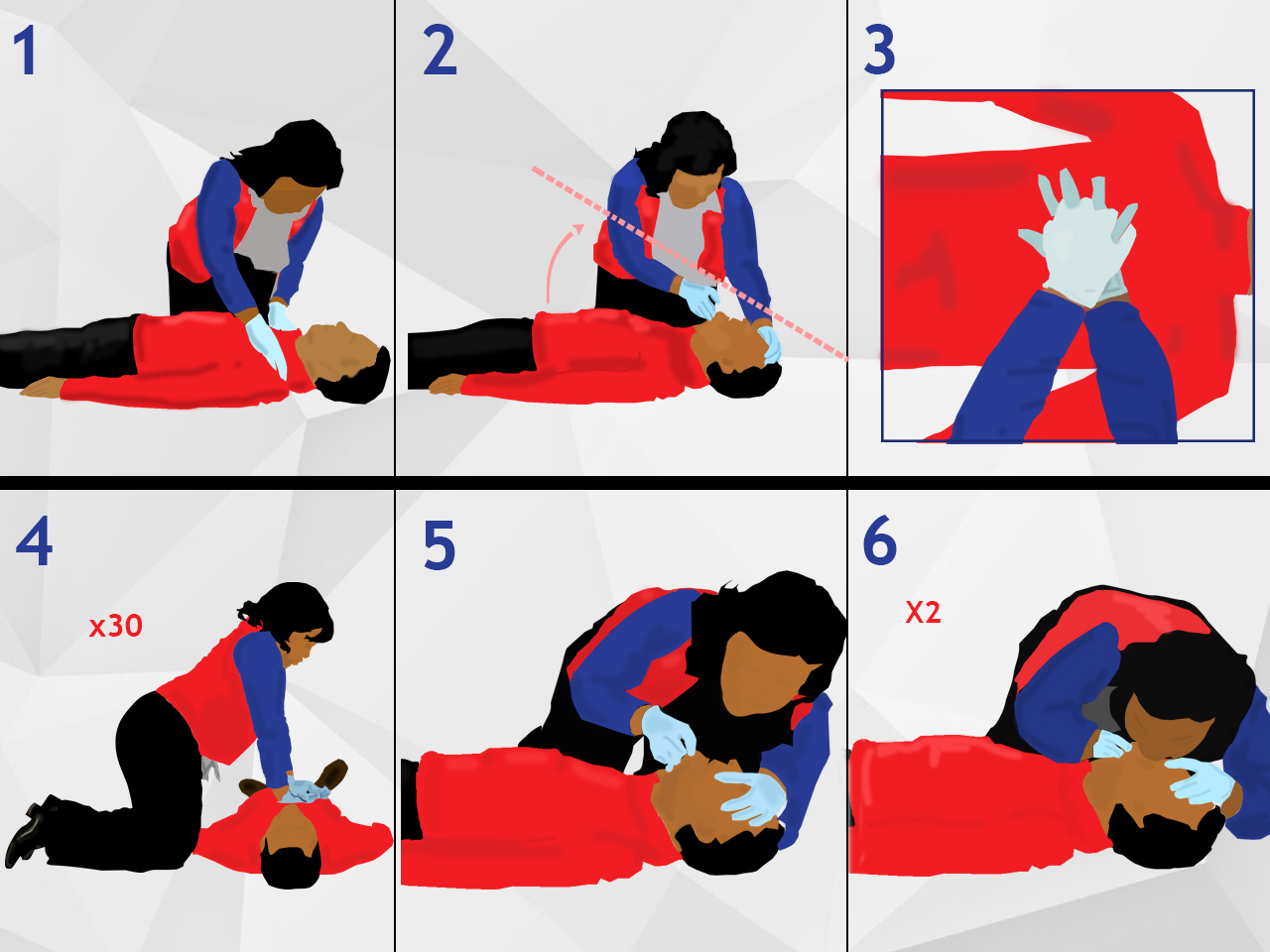 1

2

3

4

x30

5

6

X2